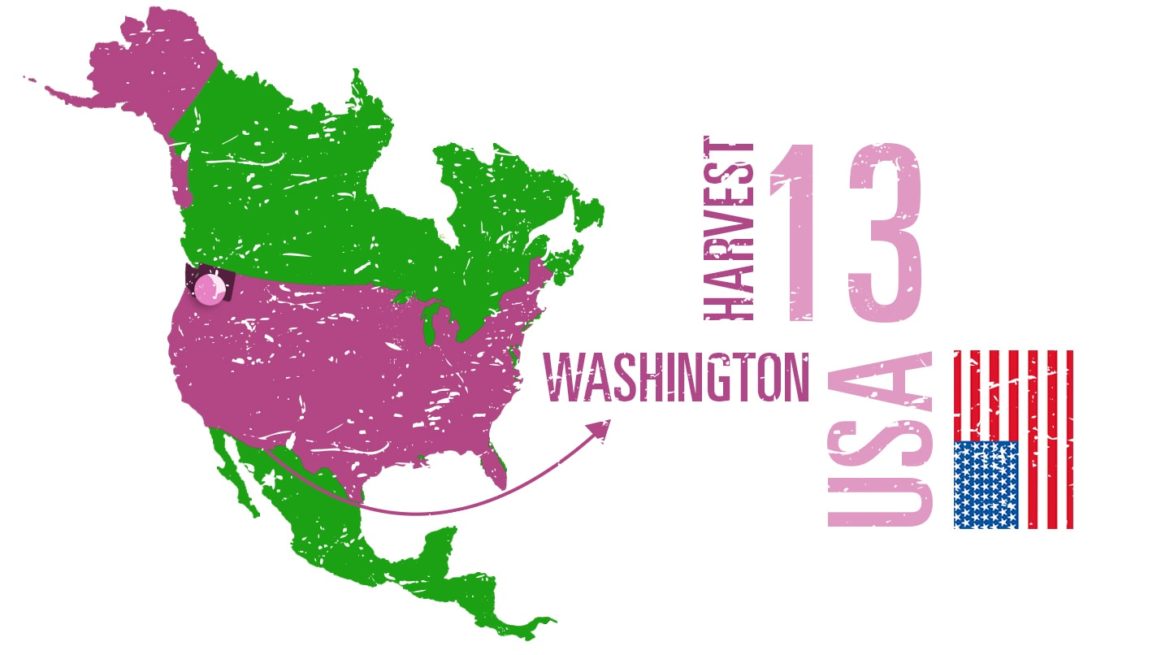 HARVEST 13

WASHINGTON

USA